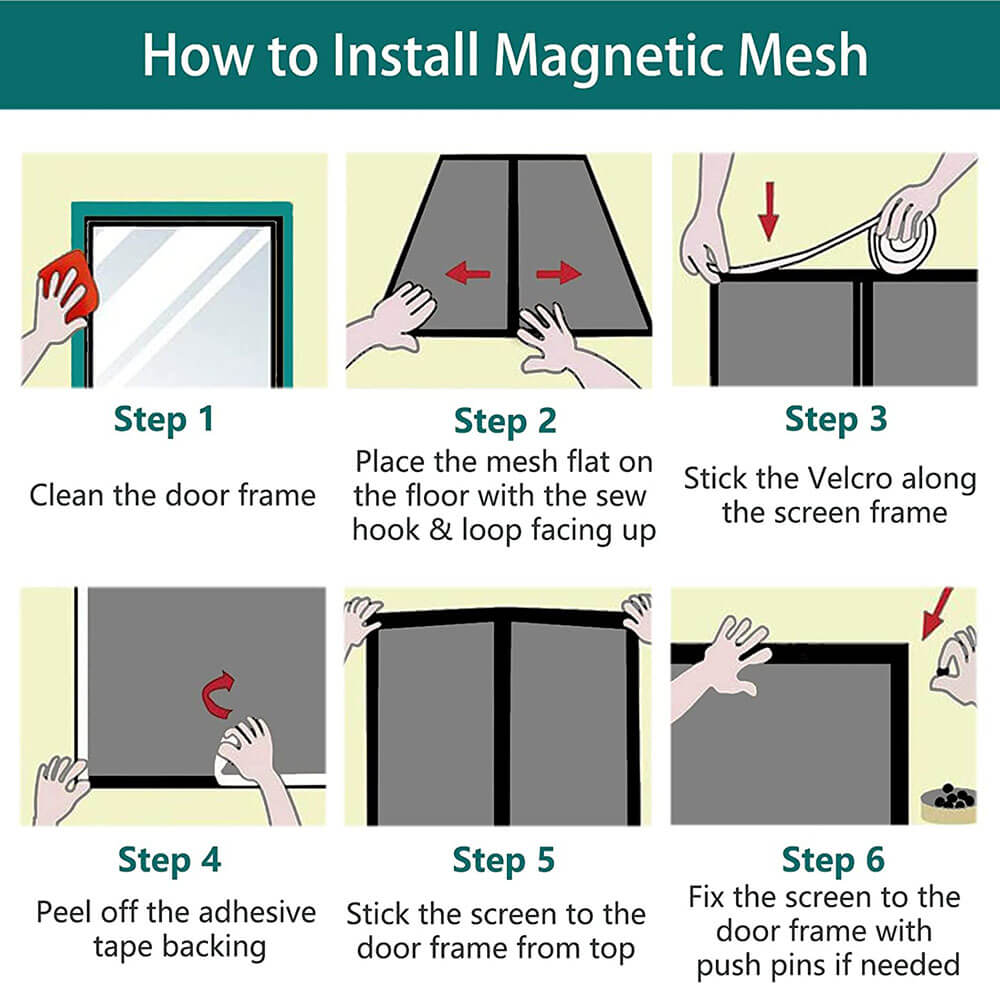 How to Install Magnetic Mesh

Step 1
Clean the door frame

Step 2
Place the mesh flat on the floor with the sew hook & loop facing up

Step 3
Stick the Velcro along the screen frame

Step 4
Peel off the adhesive tape backing

Step 5
Stick the screen to the door frame from top

Step 6
Fix the screen to the door frame with push pins if needed