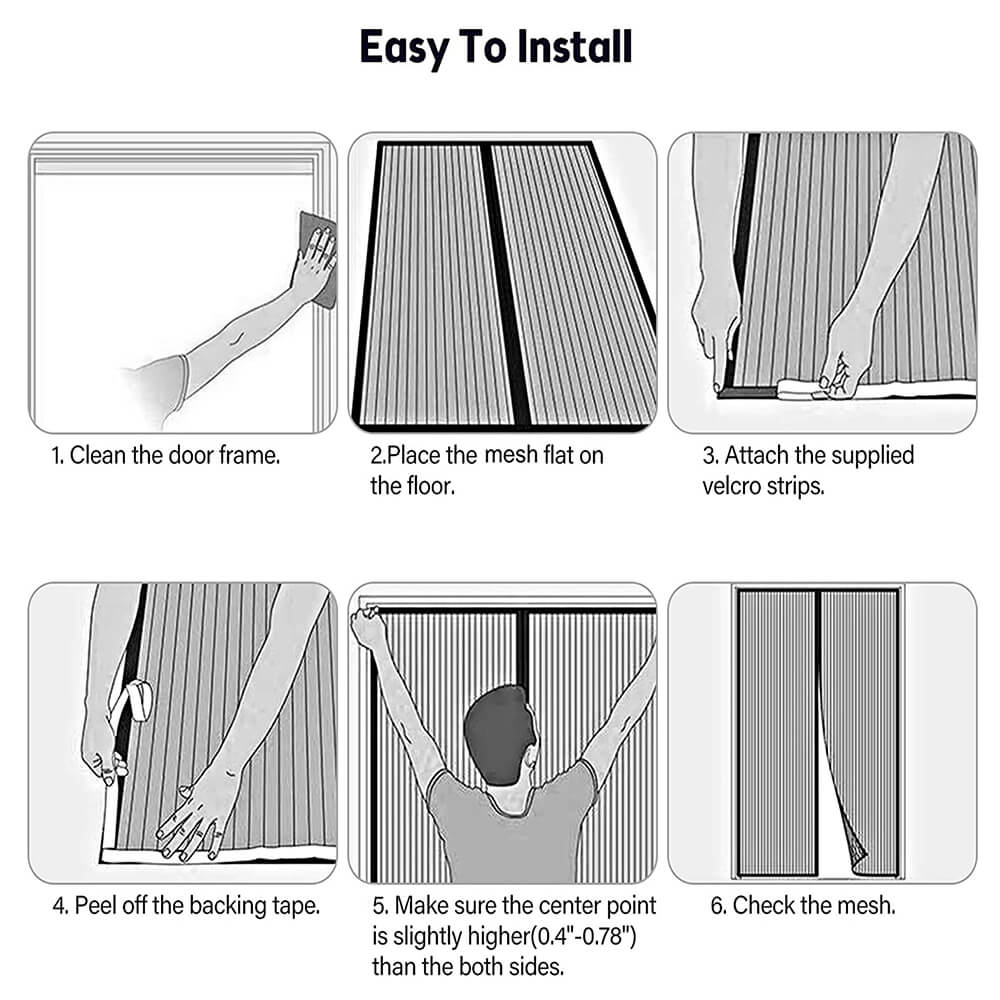 Easy To Install

1. Clean the door frame.

2.Place the mesh flat on the floor.

3. Attach the supplied velcro strips.

4. Peel off the backing tape.

5. Make sure the center point is slightly higher(0.4"-0.78") than the both sides.

6. Check the mesh.