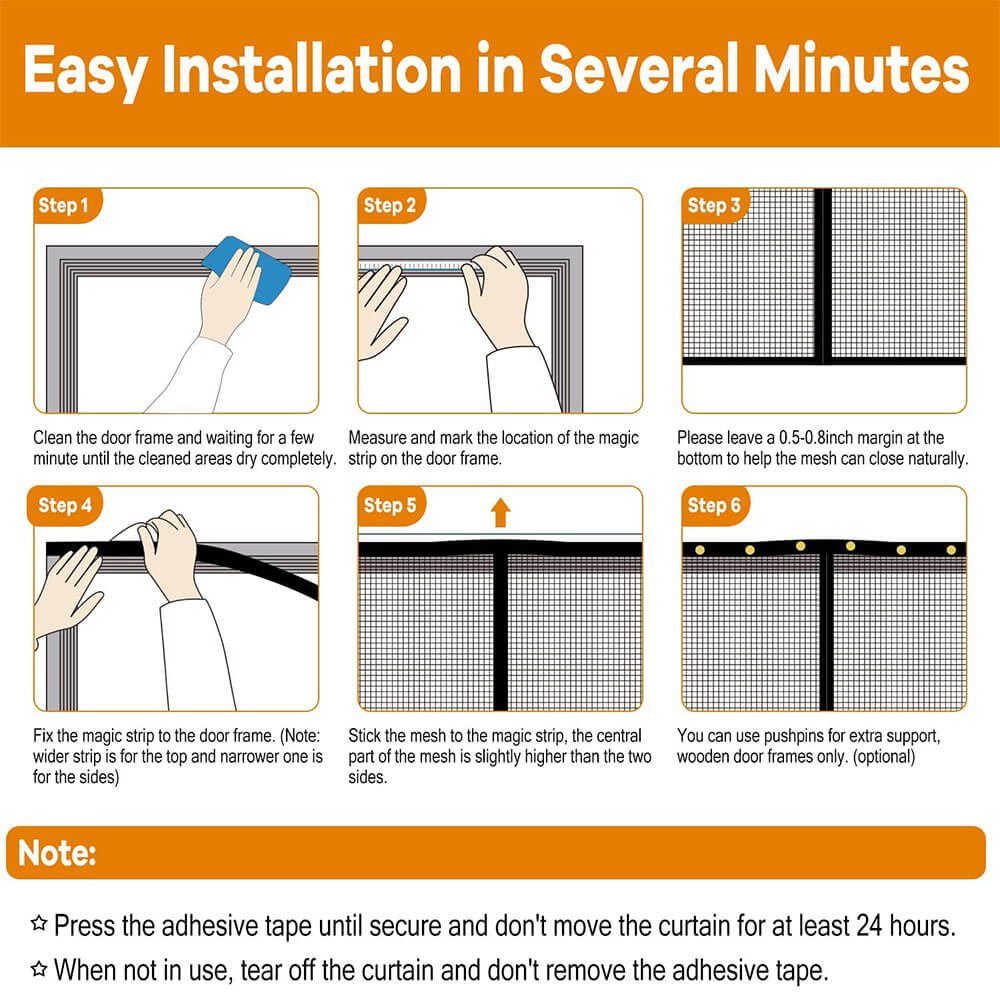 Easy Installation in Several Minutes

Step 1

Clean the door frame and waiting for a few minute until the cleaned areas dry completely.

Step 2

Measure and mark the location of the magic strip on the door frame.

Step 3

Please leave a 0.5-0.8inch margin at the bottom to help the mesh can close naturally.

Step 4

Fix the magic strip to the door frame. (Note: wider strip is for the top and narrower one is for the sides)

Step 5

Stick the mesh to the magic strip, the central part of the mesh is slightly higher than the two sides.

Step 6

You can use pushpins for extra support, wooden door frames only. (optional)

Note:

☆ Press the adhesive tape until secure and don't move the curtain for at least 24 hours.

☆ When not in use, tear off the curtain and don't remove the adhesive tape.